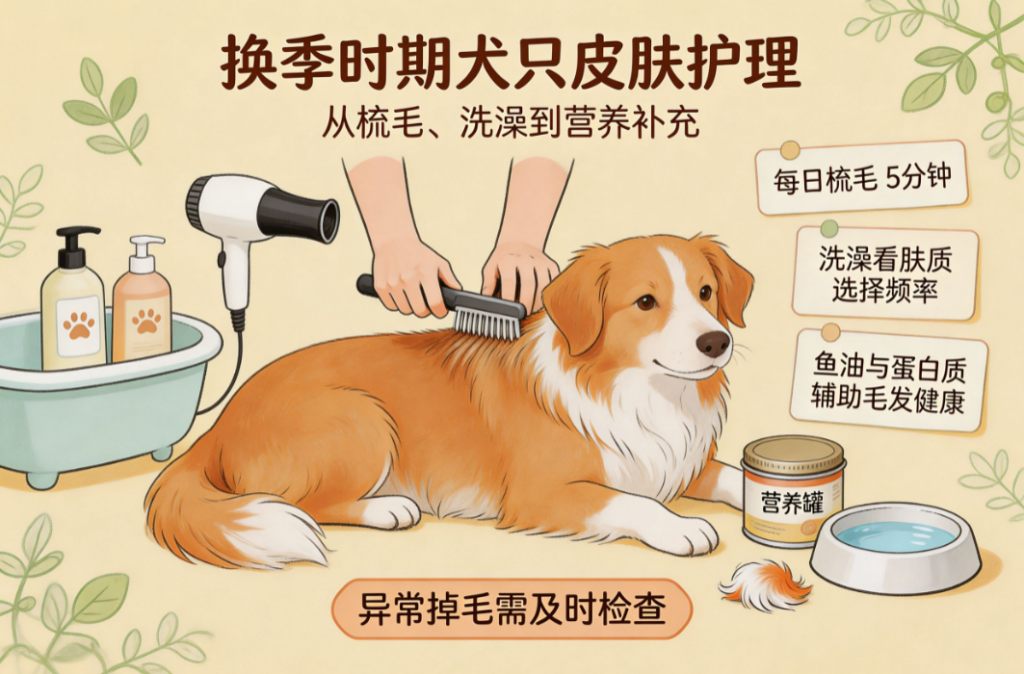 换季时期犬只皮肤护理

从梳毛、洗澡到营养补充

每日梳毛 5分钟

洗澡看肤质
选择频率

鱼油与蛋白质
辅助毛发健康

营养罐

异常掉毛需及时检查